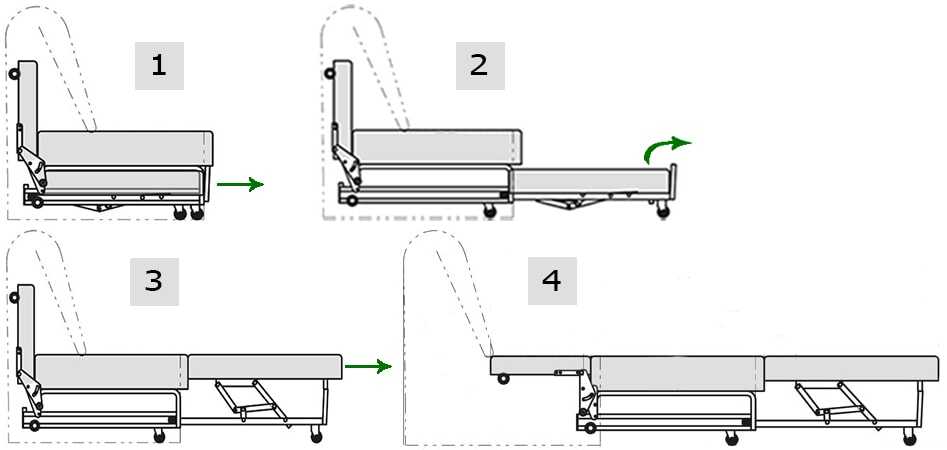 1

2

3

4